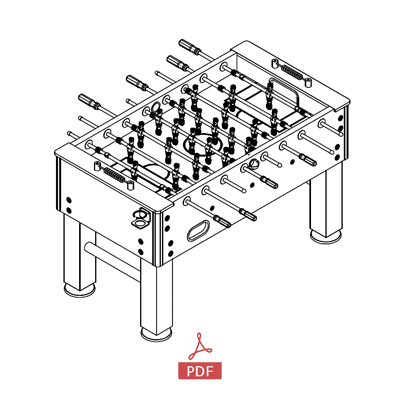 PDF