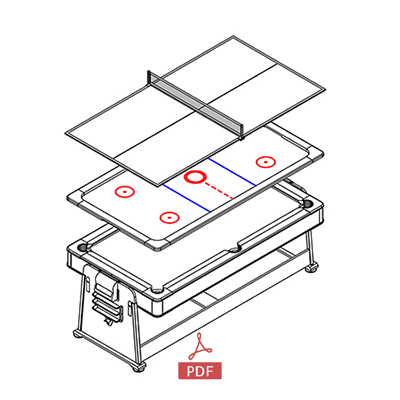 PDF